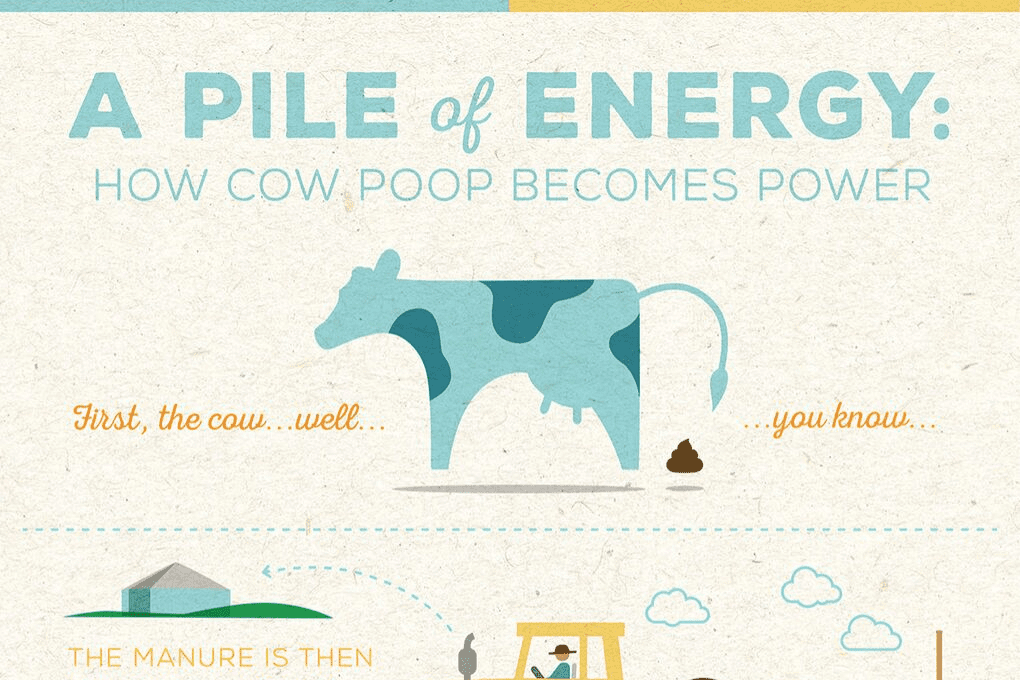 A PILE of ENERGY:
HOW COW POOP BECOMES POWER

First, the cow...well...

...you know...

THE MANURE IS THEN